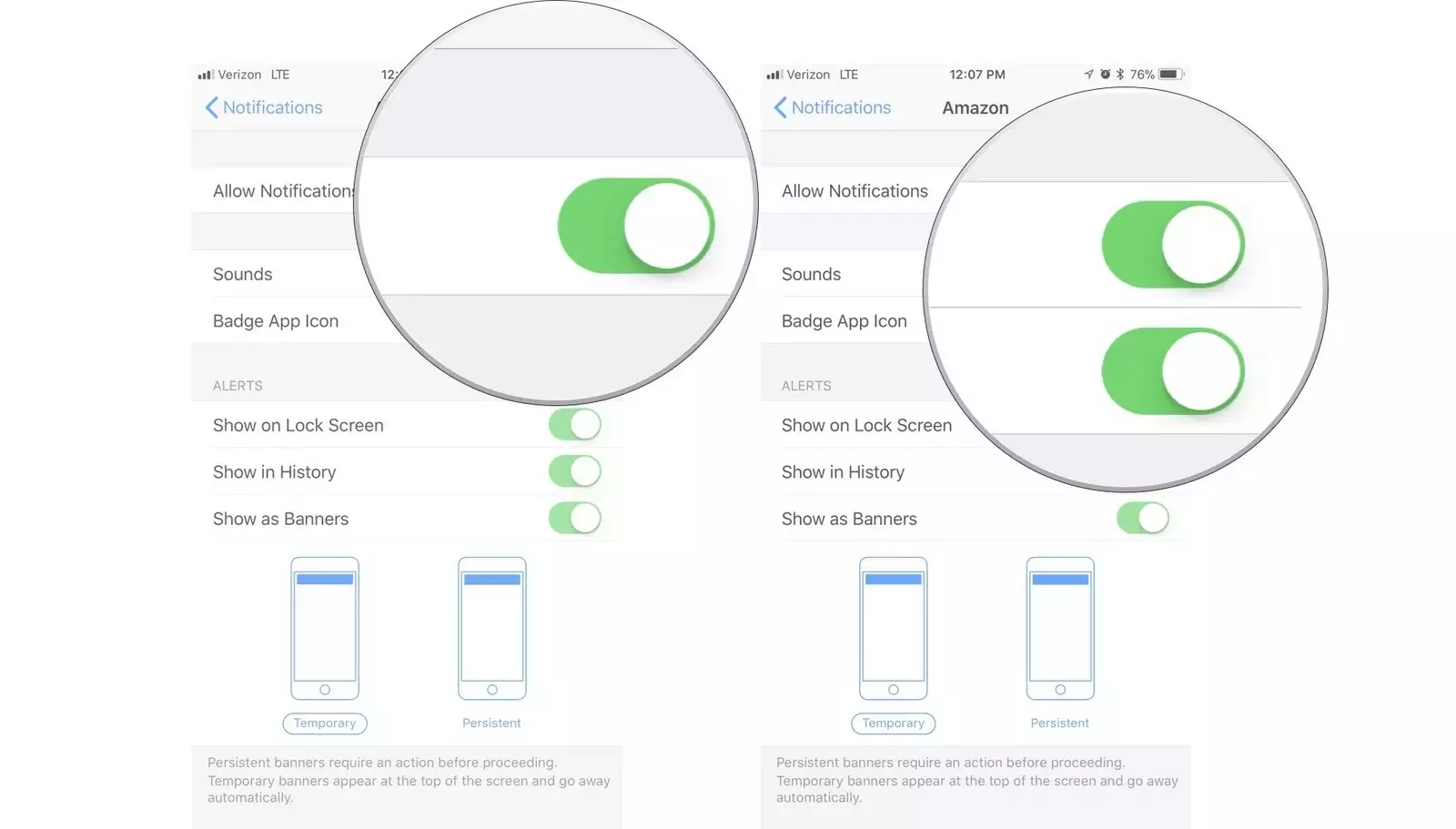 Verizon LTE 12:

Notifications

Allow Notifications

Sounds

Badge App Icon

ALERTS

Show on Lock Screen

Show in History

Show as Banners

Temporary

Persistent

Persistent banners require an action before proceeding. Temporary banners appear at the top of the screen and go away automatically.

Verizon LTE 12:07 PM 76%

Notifications Amazon

Allow Notifications

Sounds

Badge App Icon

ALERTS

Show on Lock Screen

Show in History

Show as Banners

Temporary

Persistent

Persistent banners require an action before proceeding. Temporary banners appear at the top of the screen and go away automatically.