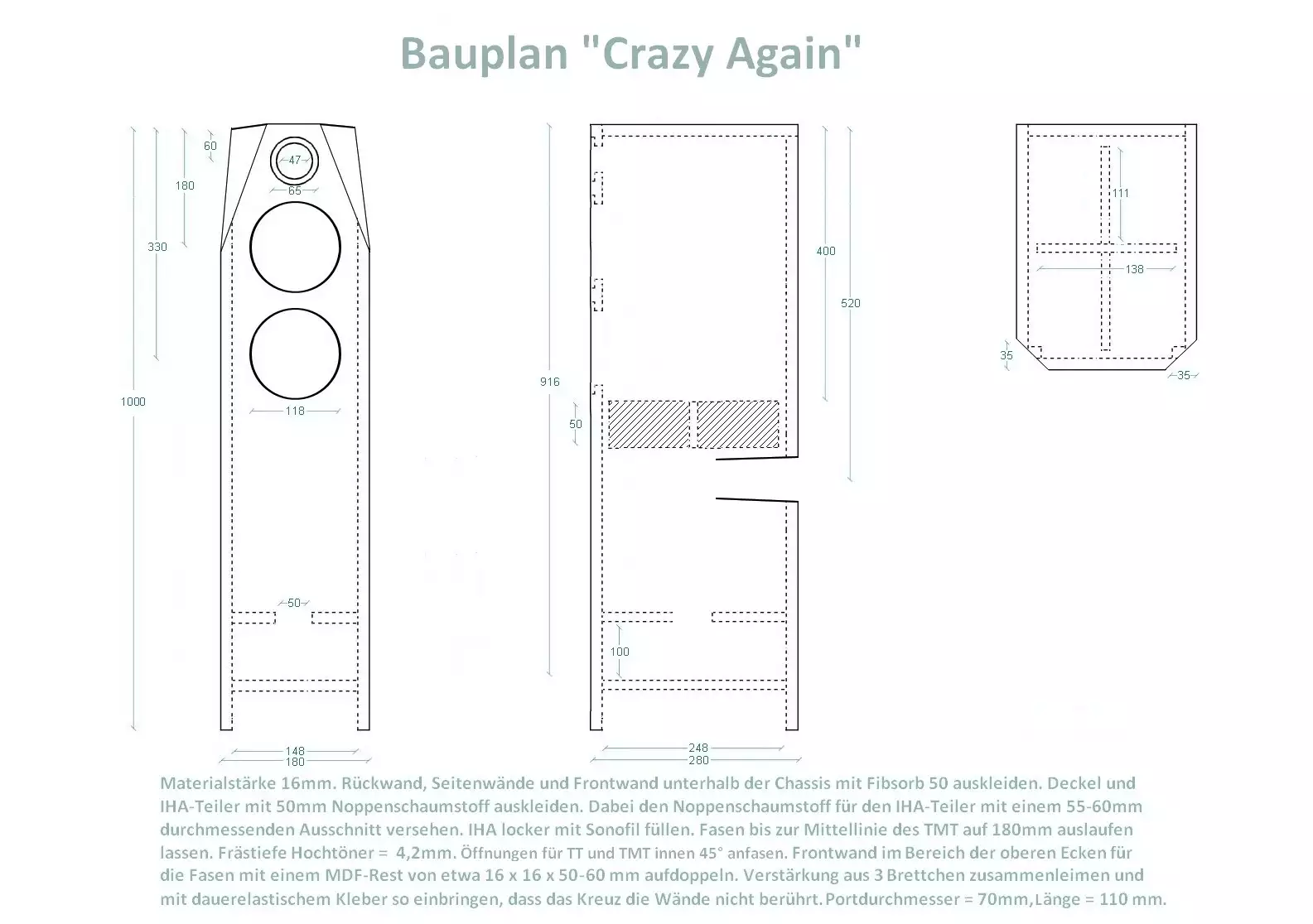 Bauplan "Crazy Again"

60
180
330
1000
47
65
118
50
148
180

916
50
400
520
100
248
280

111
138
35
35

Materialstärke 16mm. Rückwand, Seitenwände und Frontwand unterhalb der Chassis mit Fibsorb 50 auskleiden. Deckel und IHA-Teiler mit 50mm Noppenschaumstoff auskleiden. Dabei den Noppenschaumstoff für den IHA-Teiler mit einem 55-60mm durchmessenden Ausschnitt versehen. IHA locker mit Sonofil füllen. Fasen bis zur Mittellinie des TMT auf 180mm auslaufen lassen. Frästiefe Hochtöner = 4,2mm. Öffnungen für TT und TMT innen 45° anfasen. Frontwand im Bereich der oberen Ecken für die Fasen mit einem MDF-Rest von etwa 16 x 16 x 50-60 mm aufdoppeln. Verstärkung aus 3 Brettchen zusammenleimen und mit dauerelastischem Kleber so einbringen, dass das Kreuz die Wände nicht berührt. Portdurchmesser = 70mm, Länge = 110 mm.